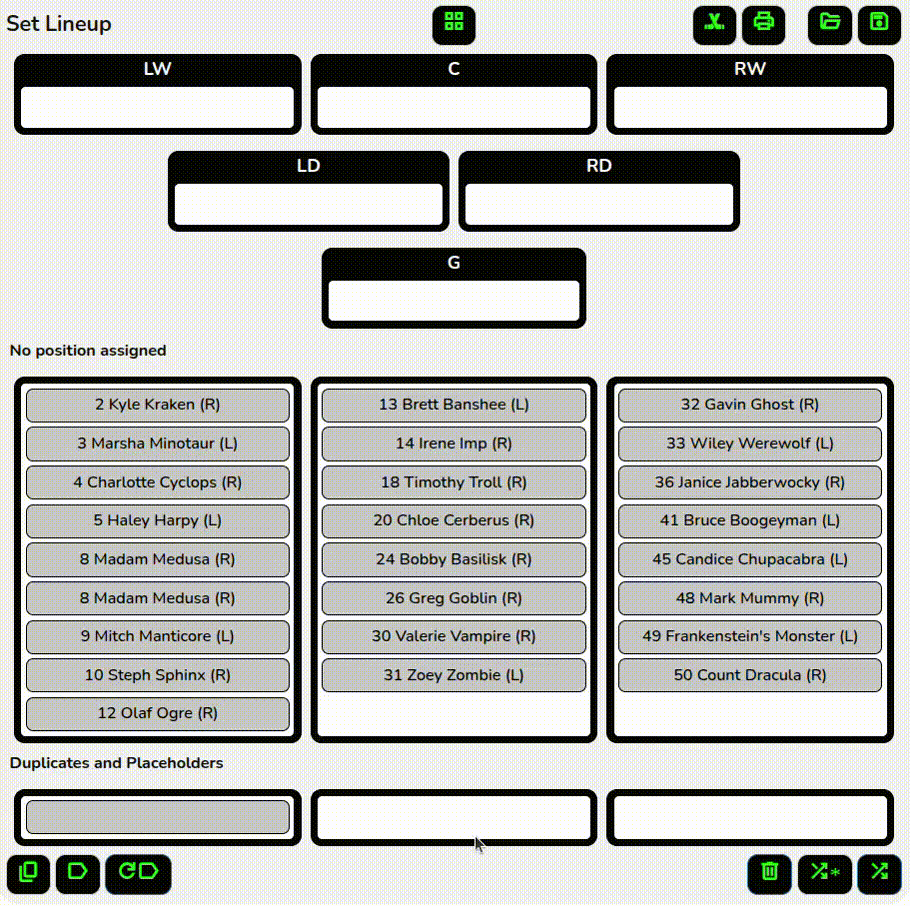 Set Lineup

LW

C

RW

LD

RD

G

No position assigned

2 Kyle Kraken (R)
3 Marsha Minotaur (L)
4 Charlotte Cyclops (R)
5 Haley Harpy (L)
8 Madam Medusa (R)
8 Madam Medusa (R)
9 Mitch Manticore (L)
10 Steph Sphinx (R)
12 Olaf Ogre (R)

13 Brett Banshee (L)
14 Irene Imp (R)
18 Timothy Troll (R)
20 Chloe Cerberus (R)
24 Bobby Basilisk (R)
26 Greg Goblin (R)
30 Valerie Vampire (R)
31 Zoey Zombie (L)

32 Gavin Ghost (R)
33 Wiley Werewolf (L)
36 Janice Jabberwocky (R)
41 Bruce Boogeyman (L)
45 Candice Chupacabra (L)
48 Mark Mummy (R)
49 Frankenstein's Monster (L)
50 Count Dracula (R)

Duplicates and Placeholders