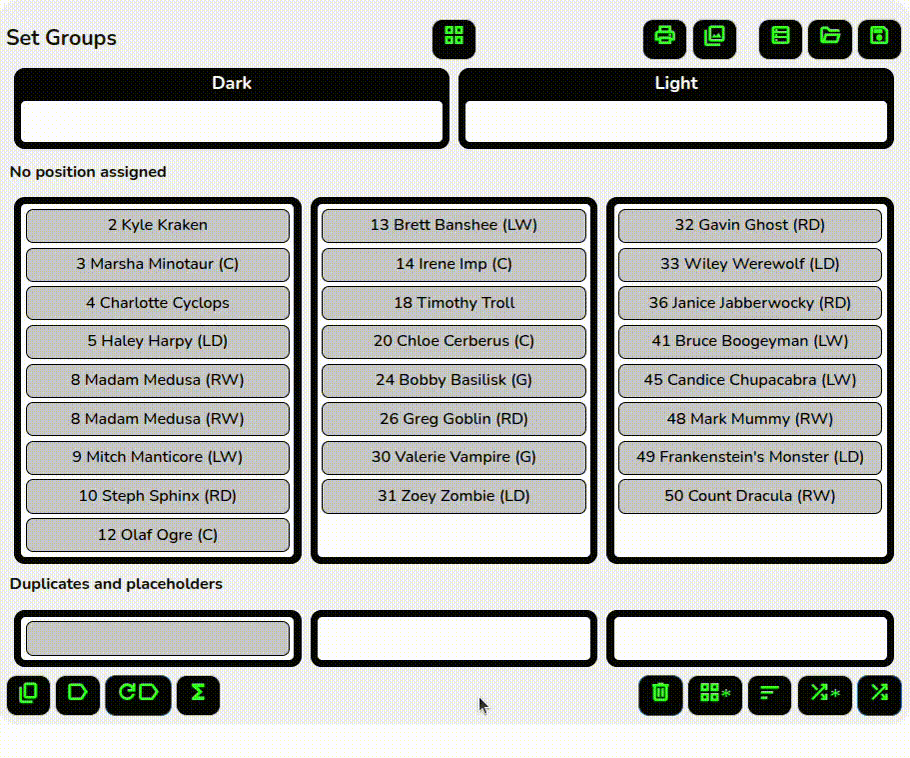 Set Groups

Dark

Light

No position assigned

2 Kyle Kraken
3 Marsha Minotaur (C)
4 Charlotte Cyclops
5 Haley Harpy (LD)
8 Madam Medusa (RW)
8 Madam Medusa (RW)
9 Mitch Manticore (LW)
10 Steph Sphinx (RD)
12 Olaf Ogre (C)

13 Brett Banshee (LW)
14 Irene Imp (C)
18 Timothy Troll
20 Chloe Cerberus (C)
24 Bobby Basilisk (G)
26 Greg Goblin (RD)
30 Valerie Vampire (G)
31 Zoey Zombie (LD)

32 Gavin Ghost (RD)
33 Wiley Werewolf (LD)
36 Janice Jabberwocky (RD)
41 Bruce Boogeyman (LW)
45 Candice Chupacabra (LW)
48 Mark Mummy (RW)
49 Frankenstein's Monster (LD)
50 Count Dracula (RW)

Duplicates and placeholders